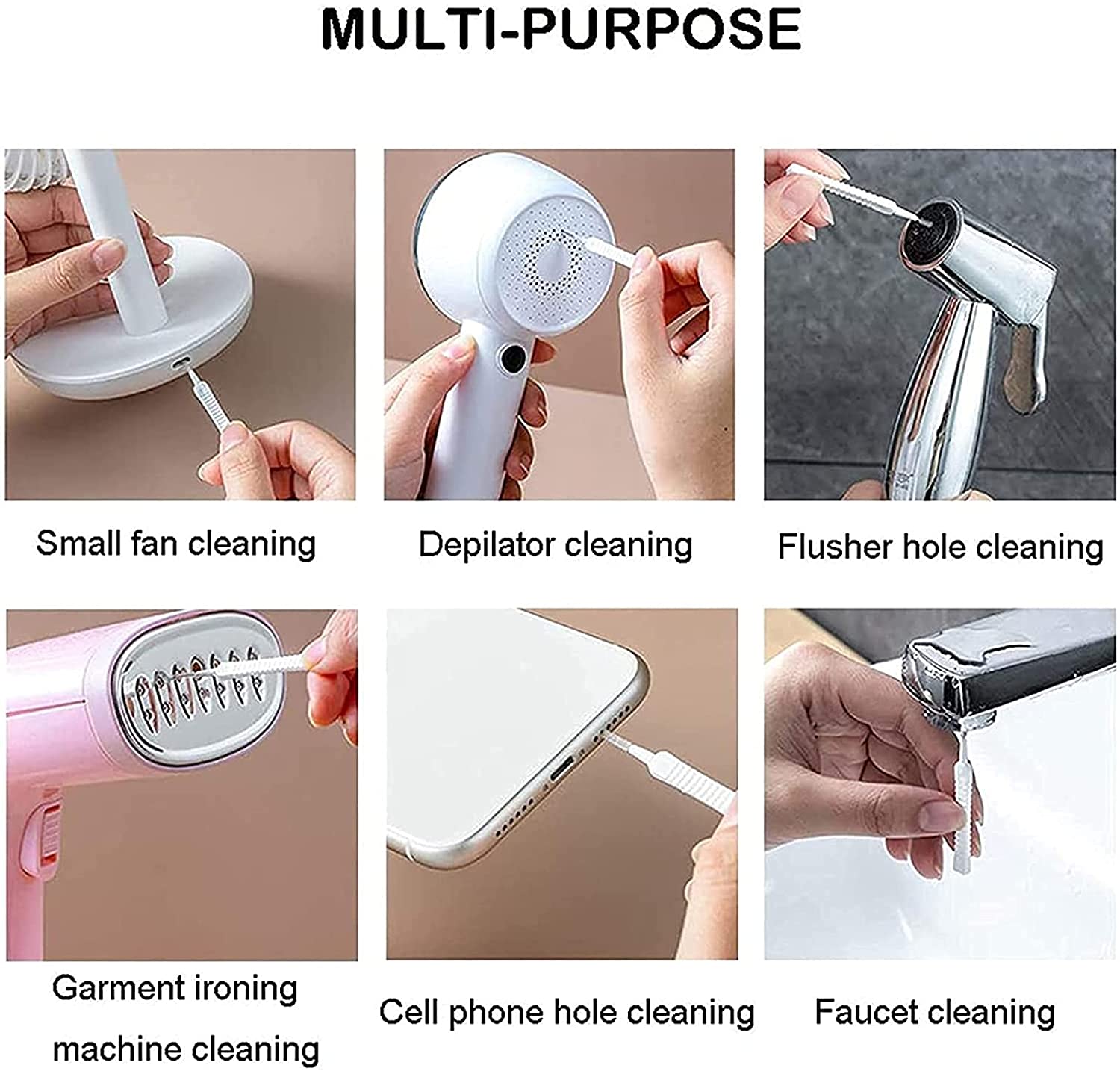 MULTI-PURPOSE

Small fan cleaning

Depilator cleaning

Flusher hole cleaning

Garment ironing machine cleaning

Cell phone hole cleaning

Faucet cleaning